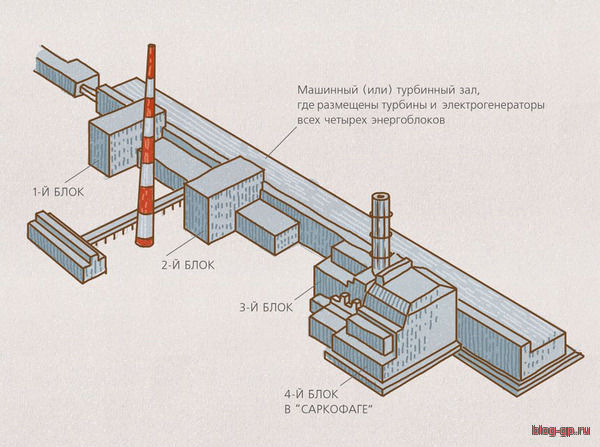 Машинный (или) турбинный зал, где размещены турбины и электрогенераторы всех четырех энергоблоков

1-Й БЛОК

2-Й БЛОК

3-Й БЛОК

4-Й БЛОК
В "САРКОФАГЕ"

blog-gp.ru